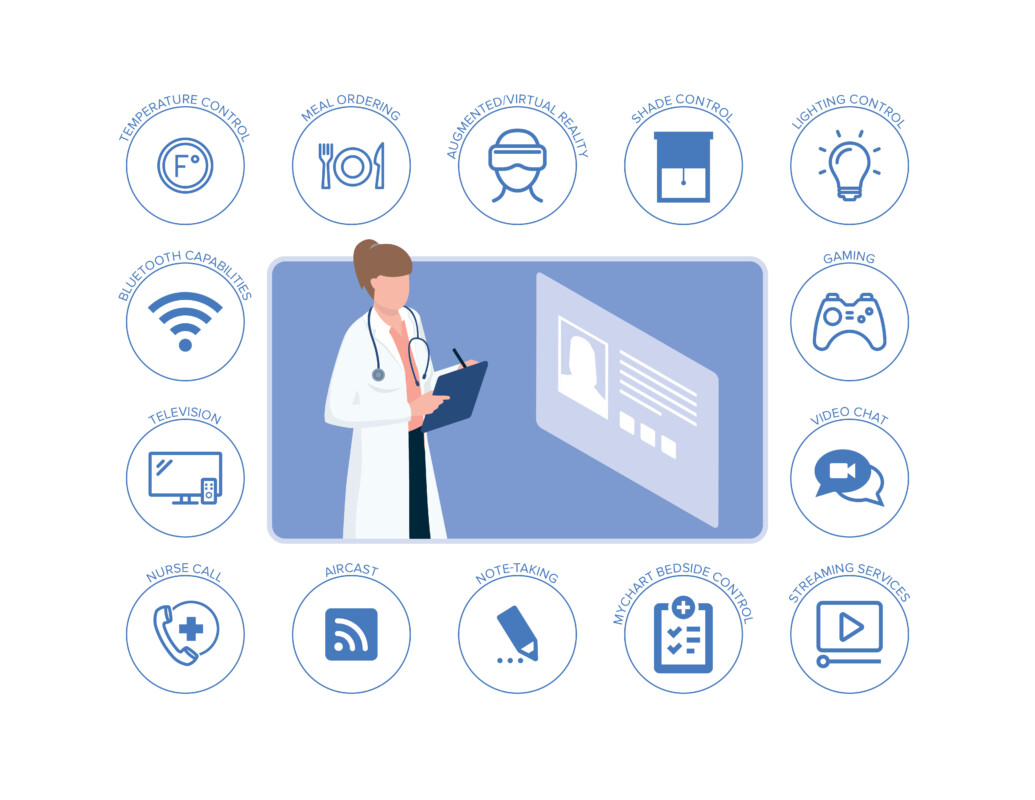 TEMPERATURE CONTROL

F°

MEAL ORDERING

AUGMENTED/VIRTUAL REALITY

SHADE CONTROL

LIGHTING CONTROL

BLUETOOTH CAPABILITIES

GAMING

TELEVISION

VIDEO CHAT

NURSE CALL

AIRCAST

NOTE-TAKING

MYCHART BEDSIDE CONTROL

STREAMING SERVICES